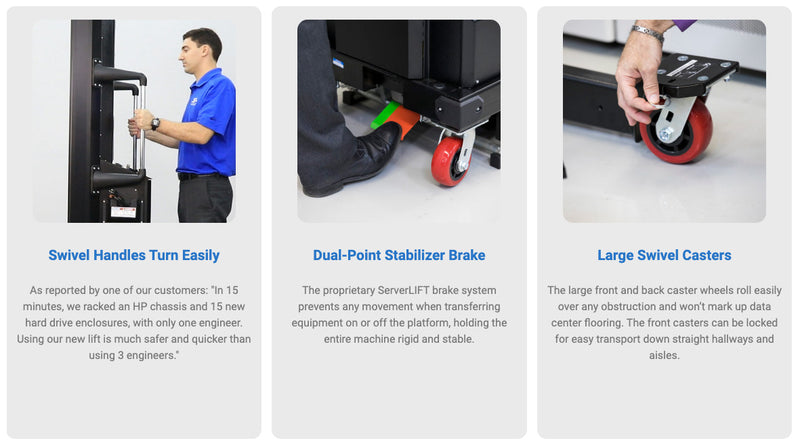 Swivel Handles Turn Easily

As reported by one of our customers: "In 15 minutes, we racked an HP chassis and 15 new hard drive enclosures, with only one engineer. Using our new lift is much safer and quicker than using 3 engineers."

Dual-Point Stabilizer Brake

The proprietary ServerLIFT brake system prevents any movement when transferring equipment on or off the platform, holding the entire machine rigid and stable.

Large Swivel Casters

The large front and back caster wheels roll easily over any obstruction and won't mark up data center flooring. The front casters can be locked for easy transport down straight hallways and aisles.